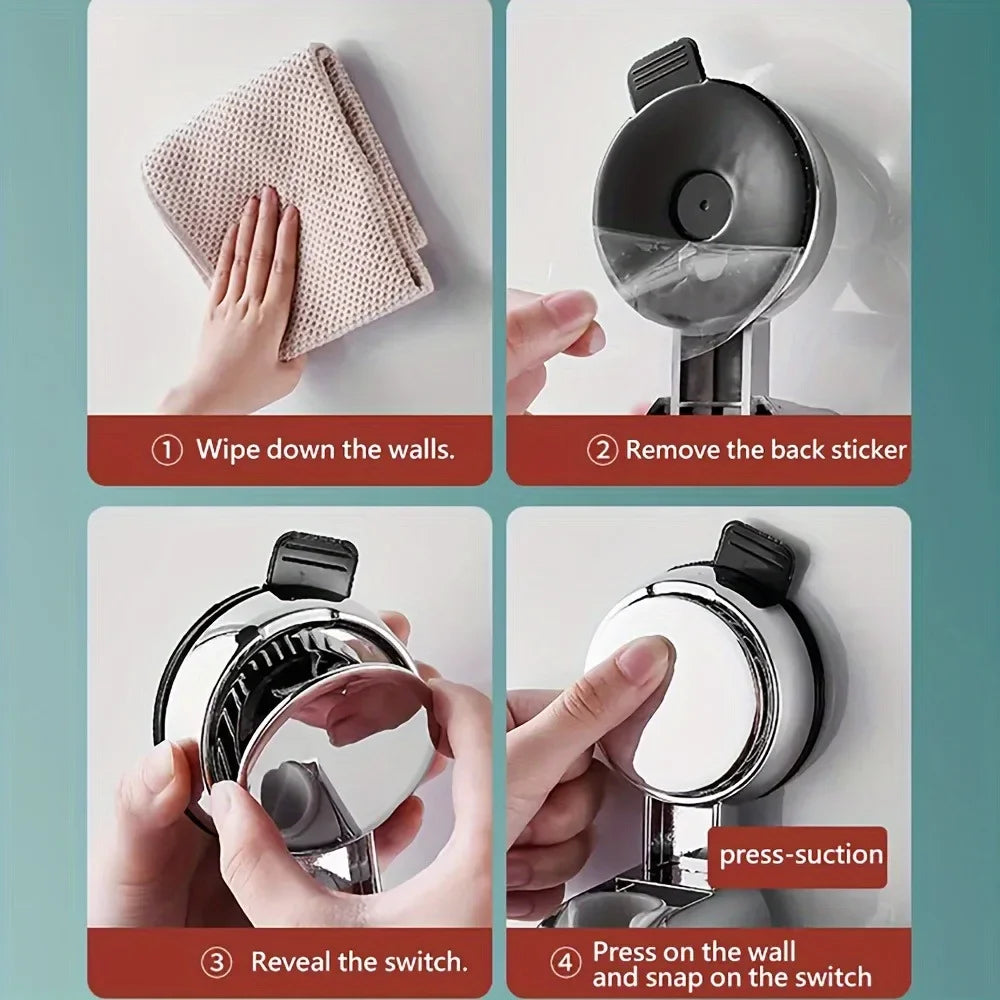 ① Wipe down the walls.

② Remove the back sticker

③ Reveal the switch.

press-suction

④ Press on the wall and snap on the switch